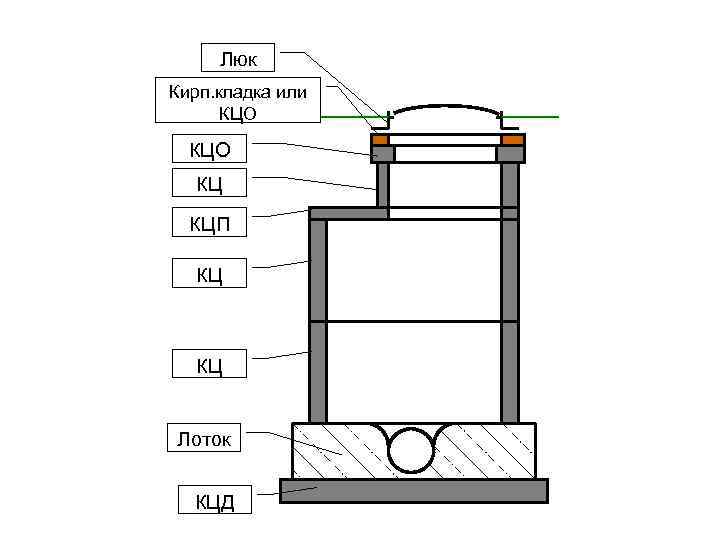 Люк

Кирп.кладка или КЦО

КЦО

КЦ

КЦП

КЦ

КЦ

Лоток

КЦД