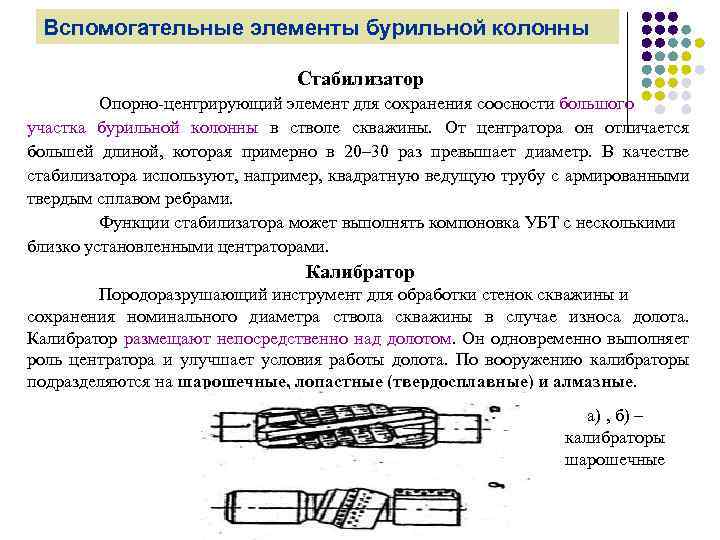 Вспомогательные элементы бурильной колонны

Стабилизатор

Опорно-центрирующий элемент для сохранения соосности большого участка бурильной колонны в стволе скважины. От центратора он отличается большей длиной, которая примерно в 20–30 раз превышает диаметр. В качестве стабилизатора используют, например, квадратную ведущую трубу с армированными твердым сплавом ребрами.

Функции стабилизатора может выполнять компоновка УБТ с несколькими близко установленными центраторами.

Калибратор

Породоразрушающий инструмент для обработки стенок скважины и сохранения номинального диаметра ствола скважины в случае износа долота. Калибратор размещают непосредственно над долотом. Он одновременно выполняет роль центратора и улучшает условия работы долота. По вооружению калибраторы подразделяются на шарошечные, лопастные (твердосплавные) и алмазные.

а) , б) – калибраторы шарошечные