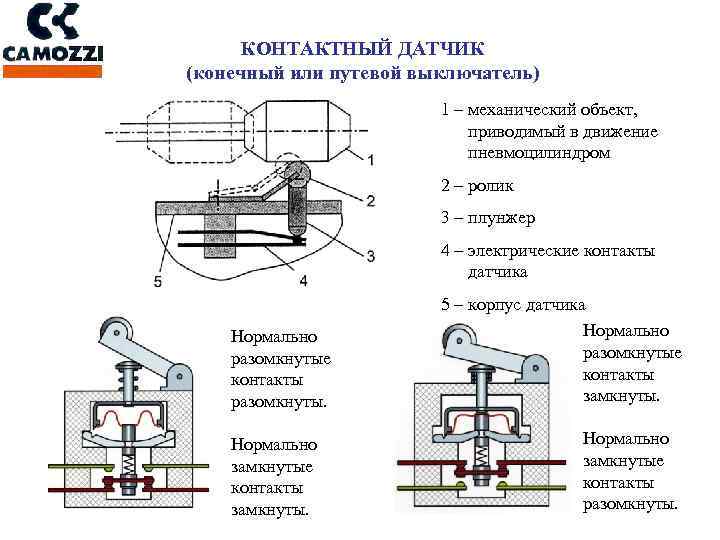 CAMOZZI

КОНТАКТНЫЙ ДАТЧИК
(конечный или путевой выключатель)

1
2
3
4
5

1 – механический объект, приводимый в движение пневмоцилиндром

2 – ролик

3 – плунжер

4 – электрические контакты датчика

5 – корпус датчика

Нормально разомкнутые контакты разомкнуты.

Нормально замкнутые контакты замкнуты.

Нормально разомкнутые контакты замкнуты.

Нормально замкнутые контакты разомкнуты.