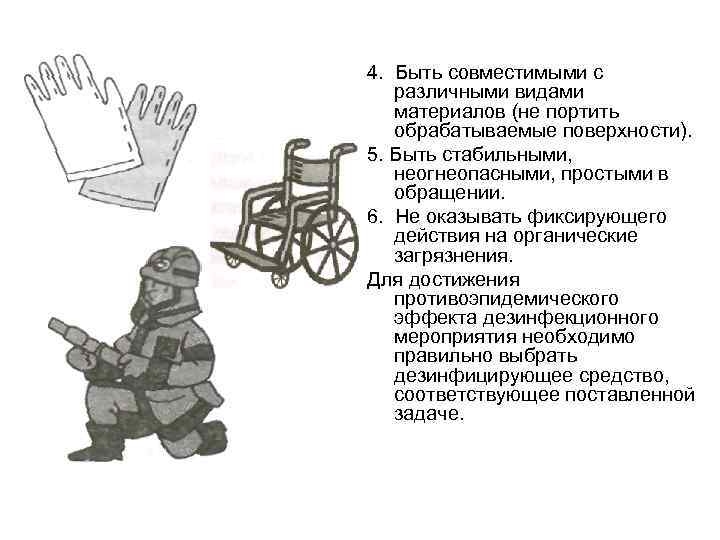 4. Быть совместимыми с различными видами материалов (не портить обрабатываемые поверхности).

5. Быть стабильными, неогнеопасными, простыми в обращении.

6. Не оказывать фиксирующего действия на органические загрязнения.

Для достижения противоэпидемического эффекта дезинфекционного мероприятия необходимо правильно выбрать дезинфицирующее средство, соответствующее поставленной задаче.