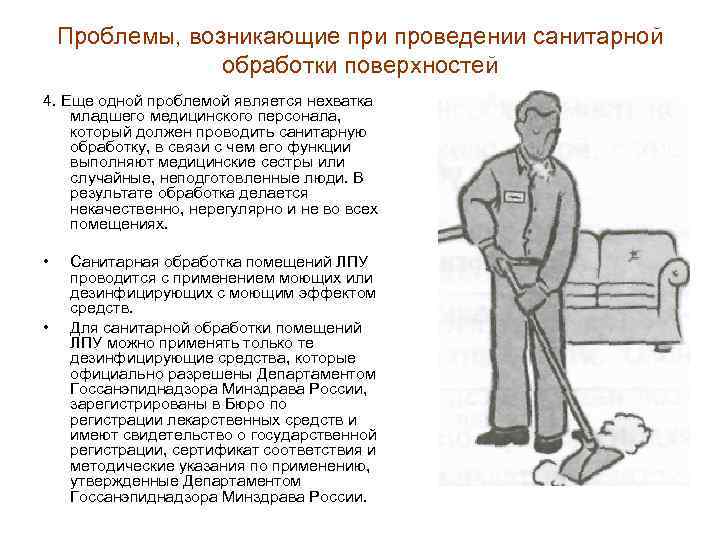 Проблемы, возникающие при проведении санитарной обработки поверхностей

4. Еще одной проблемой является нехватка младшего медицинского персонала, который должен проводить санитарную обработку, в связи с чем его функции выполняют медицинские сестры или случайные, неподготовленные люди. В результате обработка делается некачественно, нерегулярно и не во всех помещениях.

• Санитарная обработка помещений ЛПУ проводится с применением моющих или дезинфицирующих с моющим эффектом средств.
• Для санитарной обработки помещений ЛПУ можно применять только те дезинфицирующие средства, которые официально разрешены Департаментом Госсанэпиднадзора Минздрава России, зарегистрированы в Бюро по регистрации лекарственных средств и имеют свидетельство о государственной регистрации, сертификат соответствия и методические указания по применению, утвержденные Департаментом Госсанэпиднадзора Минздрава России.