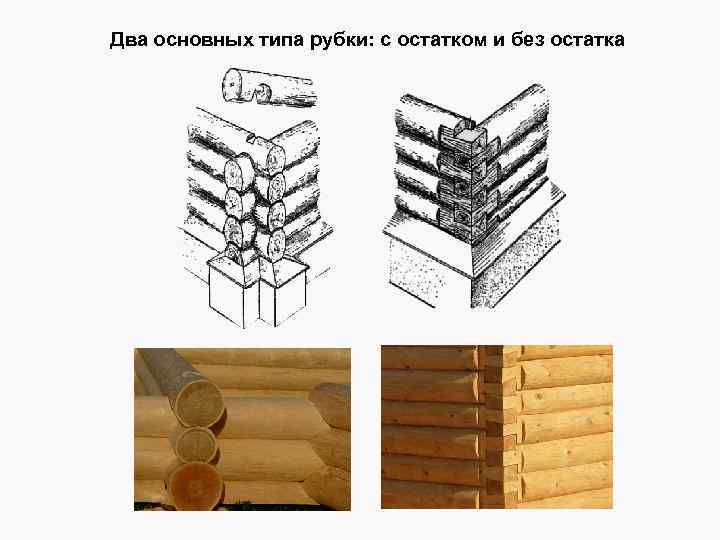 Два основных типа рубки: с остатком и без остатка