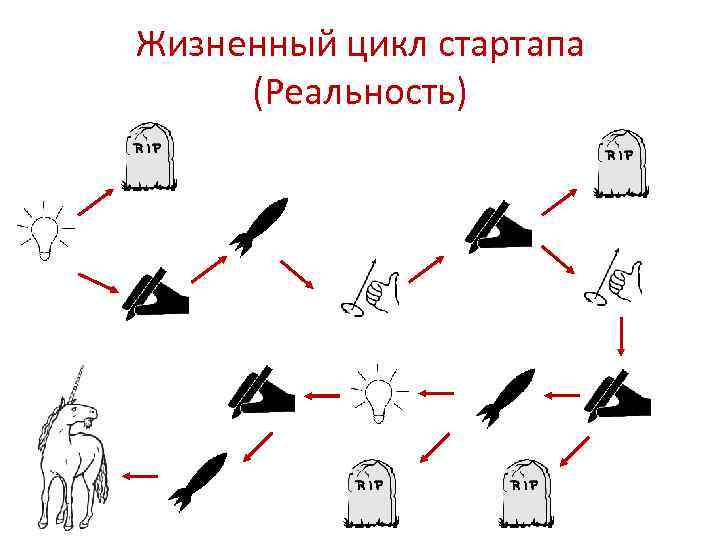 Жизненный цикл стартапа
(Реальность)

RIP

RIP

RIP

RIP