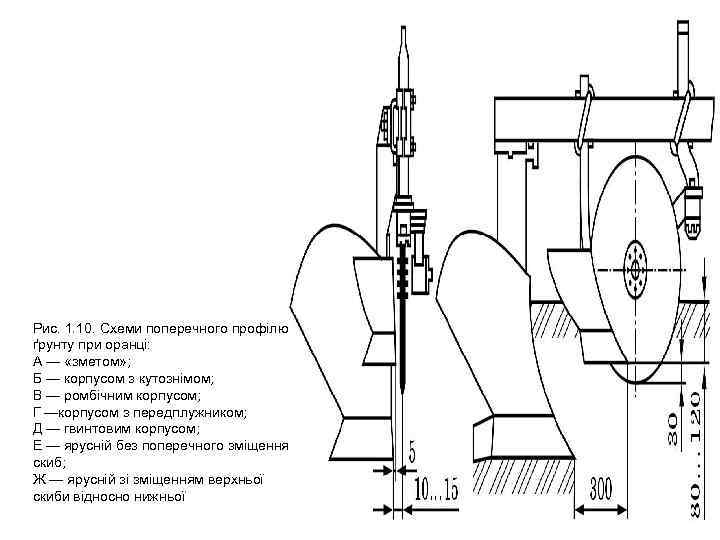 Рис. 1.10. Схеми поперечного профілю ґрунту при оранці:
А — «зметом»;
Б — корпусом з кутознімом;
В — ромбічним корпусом;
Г —корпусом з передплужником;
Д — гвинтовим корпусом;
Е — ярусній без поперечного зміщення скиб;
Ж — ярусній зі зміщенням верхньої скиби відносно нижньої

5
10...15
300
30
80...120