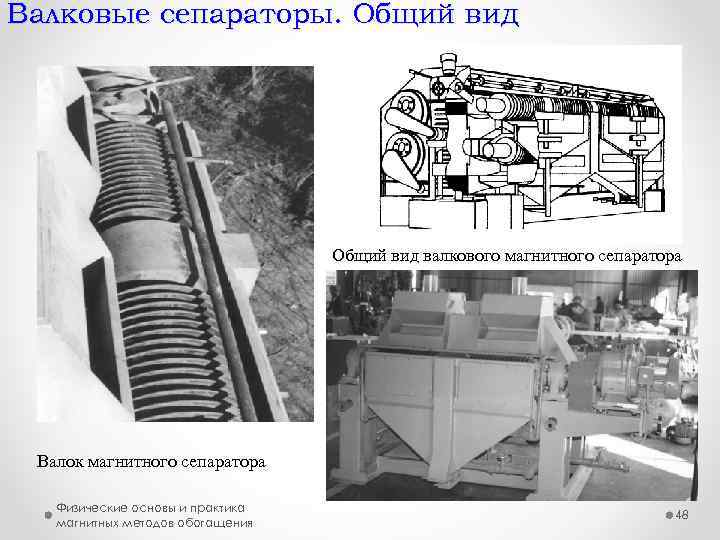 Валковые сепараторы. Общий вид

Общий вид валкового магнитного сепаратора

Валок магнитного сепаратора

Физические основы и практика магнитных методов обогащения

48