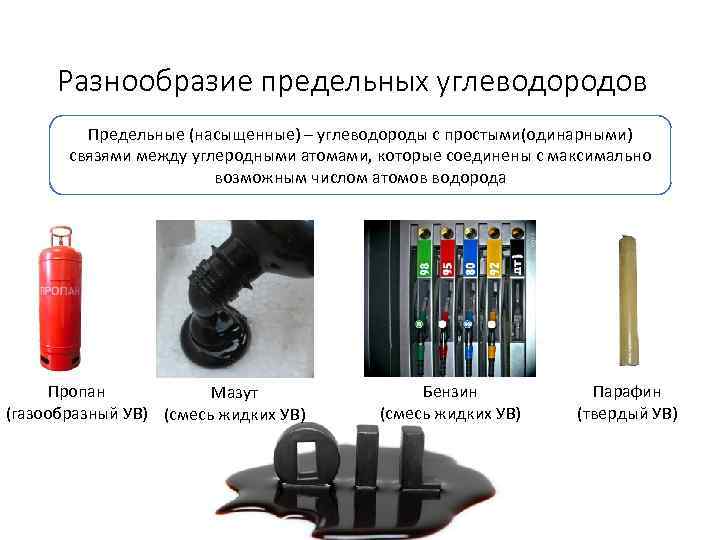 Разнообразие предельных углеводородов

Предельные (насыщенные) – углеводороды с простыми(одинарными) связями между углеродными атомами, которые соединены с максимально возможным числом атомов водорода

ПРОПАН

98 95 80 92 ДТ

Пропан
(газообразный УВ)

Мазут
(смесь жидких УВ)

Бензин
(смесь жидких УВ)

Парафин
(твердый УВ)

OIL