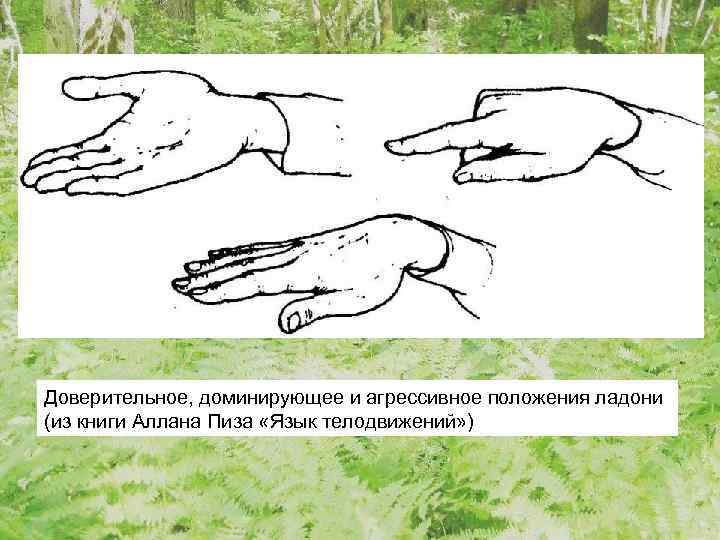 Доверительное, доминирующее и агрессивное положения ладони (из книги Аллана Пиза «Язык телодвижений»)