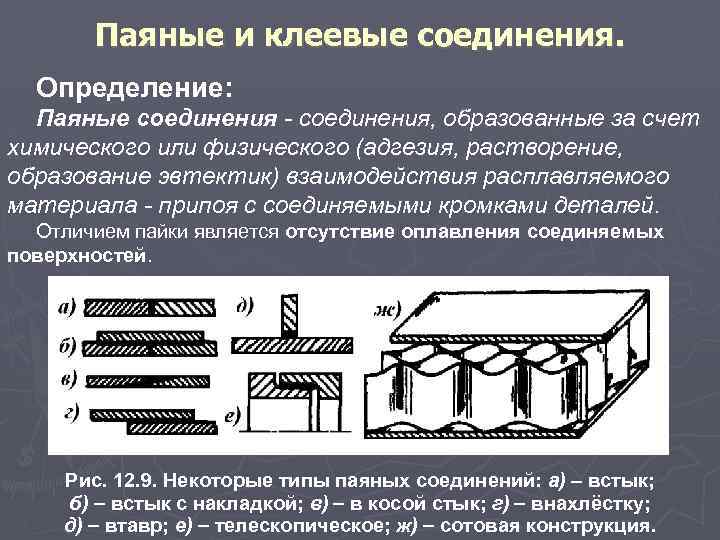 Паяные и клеевые соединения.

Определение:

Паяные соединения - соединения, образованные за счет химического или физического (адгезия, растворение, образование эвтектик) взаимодействия расплавляемого материала - припоя с соединяемыми кромками деталей.

Отличием пайки является отсутствие оплавления соединяемых поверхностей.

а)
б)
в)
г)
д)
е)
ж)

Рис. 12.9. Некоторые типы паяных соединений: а) – встык; б) – встык с накладкой; в) – в косой стык; г) – внахлёстку; д) – втавр; е) – телескопическое; ж) – сотовая конструкция.