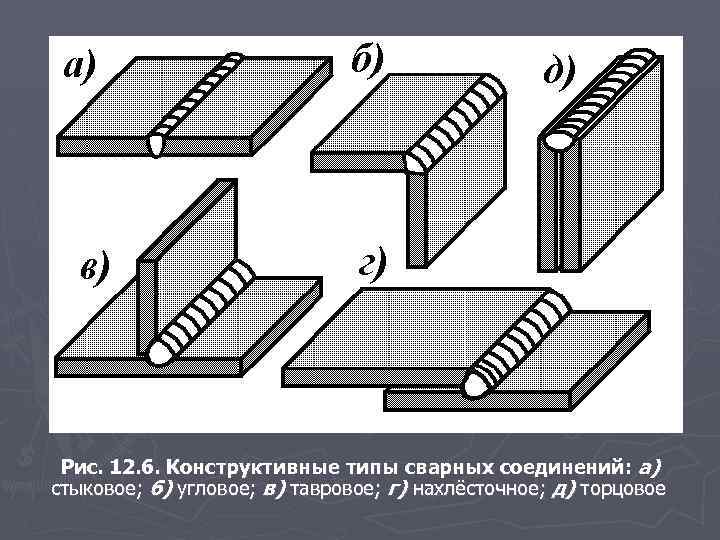 а)

б)

д)

в)

г)

Рис. 12.6. Конструктивные типы сварных соединений: а) стыковое; б) угловое; в) тавровое; г) нахлёсточное; д) торцовое