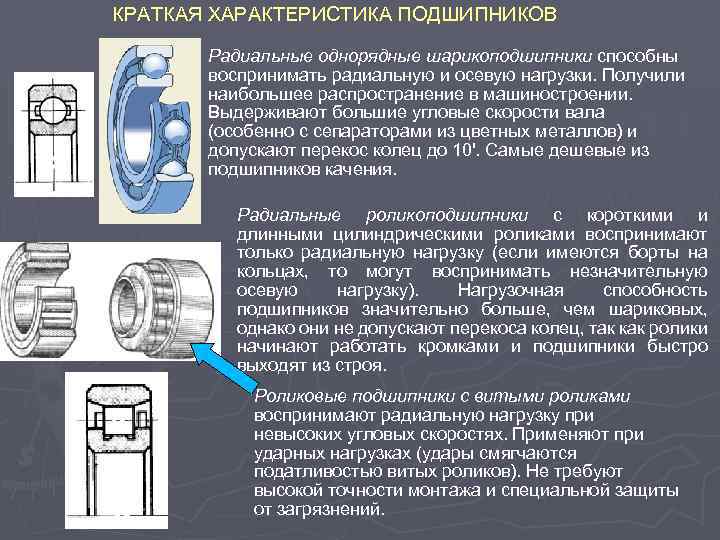 КРАТКАЯ ХАРАКТЕРИСТИКА ПОДШИПНИКОВ

Радиальные однорядные шарикоподшипники способны воспринимать радиальную и осевую нагрузки. Получили наибольшее распространение в машиностроении. Выдерживают большие угловые скорости вала (особенно с сепараторами из цветных металлов) и допускают перекос колец до 10'. Самые дешевые из подшипников качения.

Радиальные роликоподшипники с короткими и длинными цилиндрическими роликами воспринимают только радиальную нагрузку (если имеются борты на кольцах, то могут воспринимать незначительную осевую нагрузку). Нагрузочная способность подшипников значительно больше, чем шариковых, однако они не допускают перекоса колец, так как ролики начинают работать кромками и подшипники быстро выходят из строя.

Роликовые подшипники с витыми роликами воспринимают радиальную нагрузку при невысоких угловых скоростях. Применяют при ударных нагрузках (удары смягчаются податливостью витых роликов). Не требуют высокой точности монтажа и специальной защиты от загрязнений.