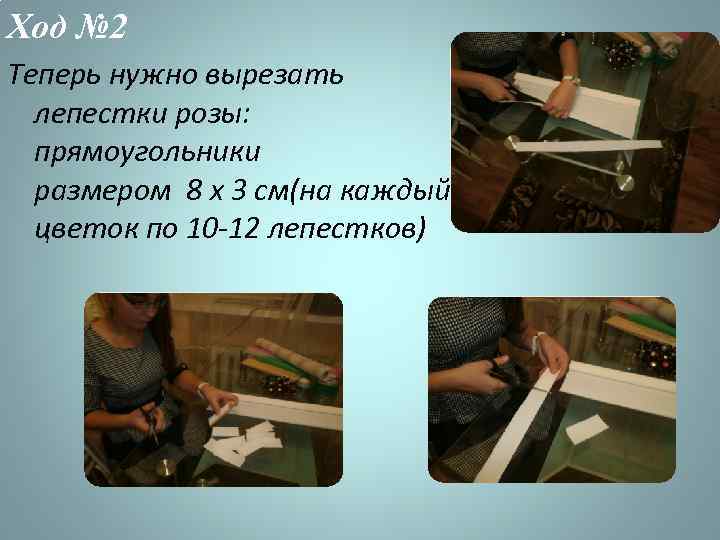 Ход №2

Теперь нужно вырезать лепестки розы: прямоугольники размером 8 х 3 см(на каждый цветок по 10-12 лепестков)