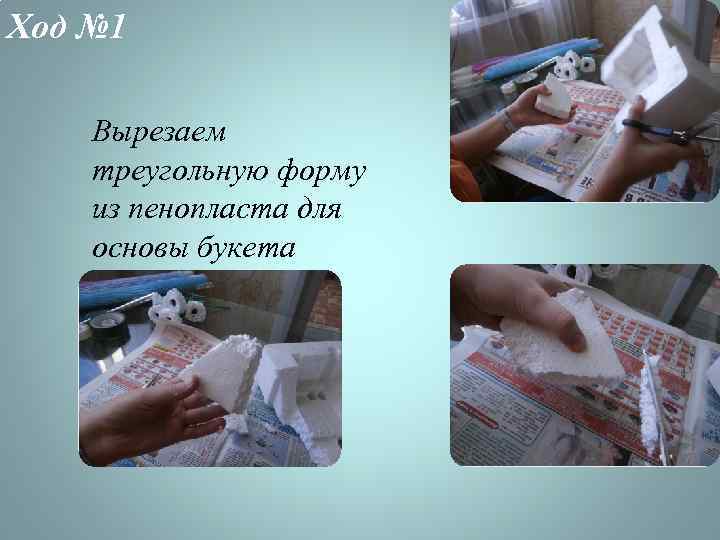 Ход №1

Вырезаем треугольную форму из пенопласта для основы букета