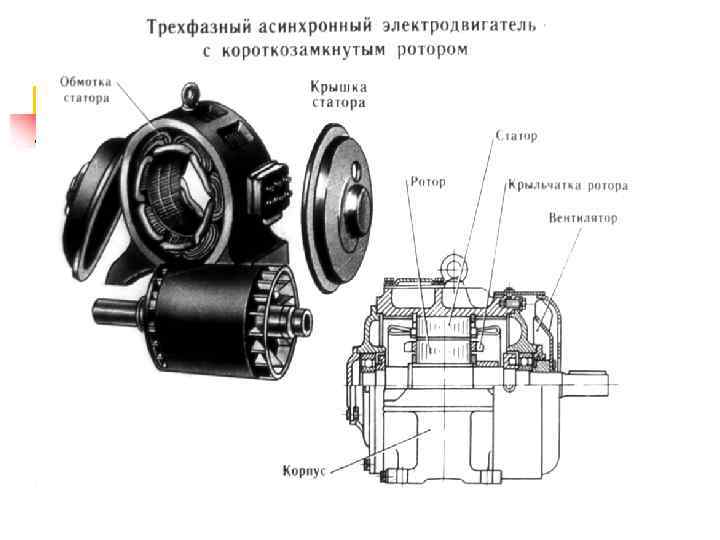 Трехфазный асинхронный электродвигатель с короткозамкнутым ротором

Обмотка статора

Крышка статора

Статор

Ротор

Крыльчатка ротора

Вентилятор

Корпус