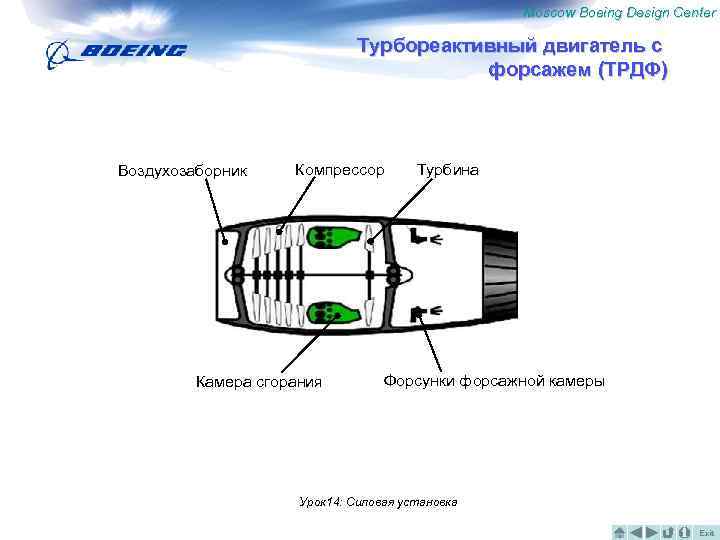 Moscow Boeing Design Center

BOEING

Турбореактивный двигатель с форсажем (ТРДФ)

Воздухозаборник

Компрессор

Турбина

Камера сгорания

Форсунки форсажной камеры

Урок14: Силовая установка

Exit