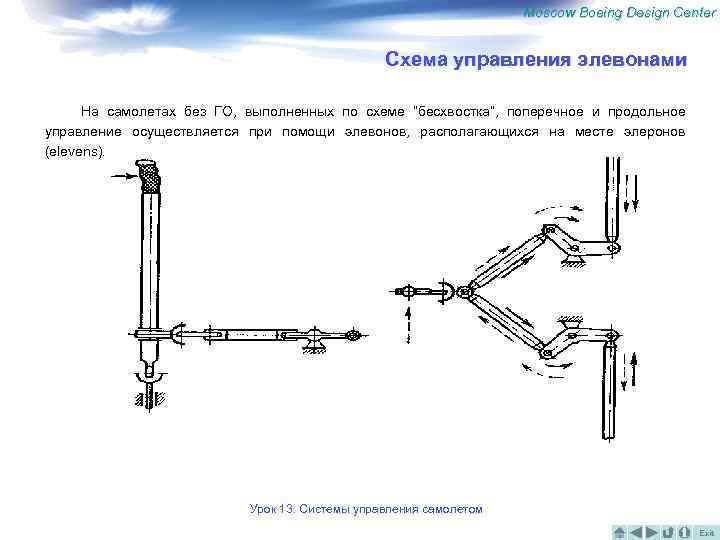 Moscow Boeing Design Center

Схема управления элевонами

На самолетах без ГО, выполненных по схеме "бесхвостка", поперечное и продольное управление осуществляется при помощи элевонов, располагающихся на месте элеронов (elevens).

Урок 13: Системы управления самолетом

Exit