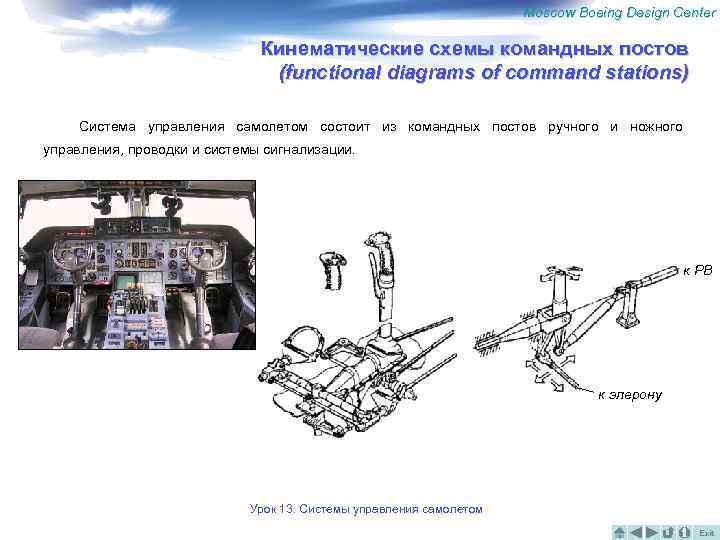 Moscow Boeing Design Center

Кинематические схемы командных постов
(functional diagrams of command stations)

Система управления самолетом состоит из командных постов ручного и ножного управления, проводки и системы сигнализации.

к РВ

к элерону

Урок 13: Системы управления самолетом

Exit