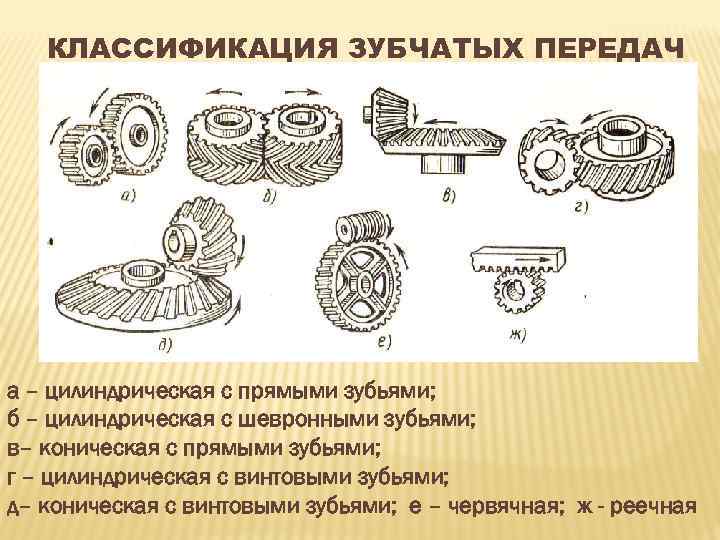 КЛАССИФИКАЦИЯ ЗУБЧАТЫХ ПЕРЕДАЧ

а)
б)
в)
г)
д)
е)
ж)

а – цилиндрическая с прямыми зубьями;
б – цилиндрическая с шевронными зубьями;
в– коническая с прямыми зубьями;
г – цилиндрическая с винтовыми зубьями;
д– коническая с винтовыми зубьями; е – червячная; ж - реечная