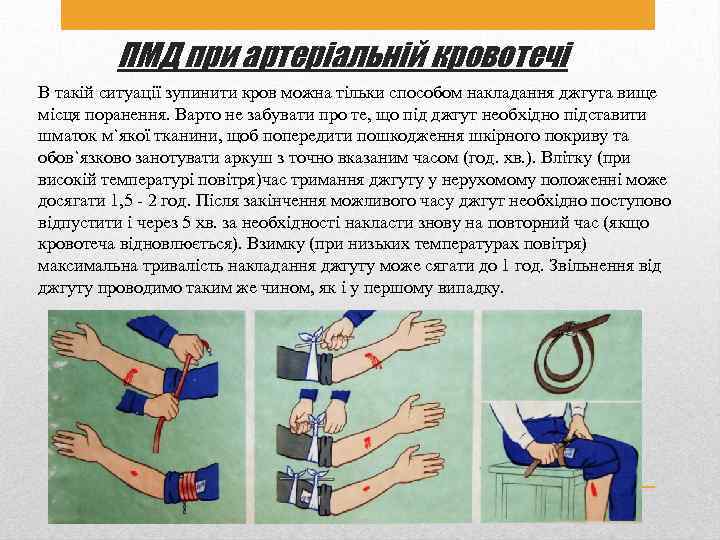 ПМД при артеріальній кровотечі

В такій ситуації зупинити кров можна тільки способом накладання джгута вище місця поранення. Варто не забувати про те, що під джгут необхідно підставити шматок м`якої тканини, щоб попередити пошкодження шкірного покриву та обов`язково занотувати аркуш з точно вказаним часом (год. хв.). Влітку (при високій температурі повітря)час тримання джгуту у нерухомому положенні може досягати 1,5 - 2 год. Після закінчення можливого часу джгут необхідно поступово відпустити і через 5 хв. за необхідності накласти знову на повторний час (якщо кровотеча відновлюється). Взимку (при низьких температурах повітря) максимальна тривалість накладання джгуту може сягати до 1 год. Звільнення від джгуту проводимо таким же чином, як і у першому випадку.