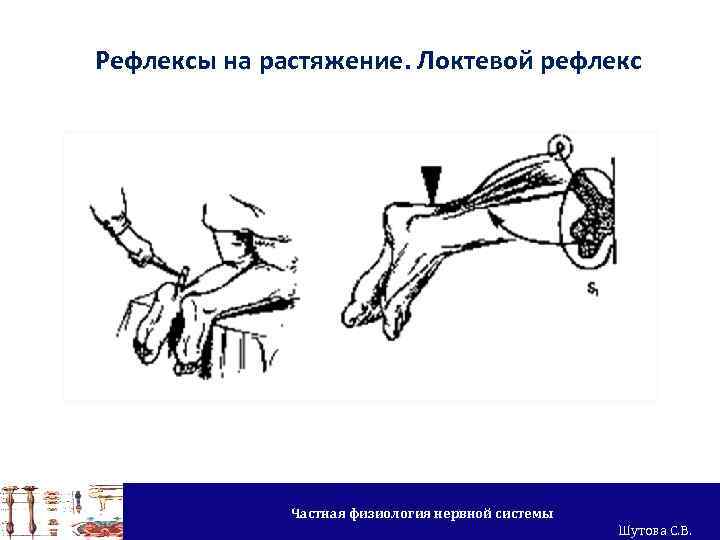 Рефлексы на растяжение. Локтевой рефлекс

$S_1$

Частная физиология нервной системы

Шутова С.В.