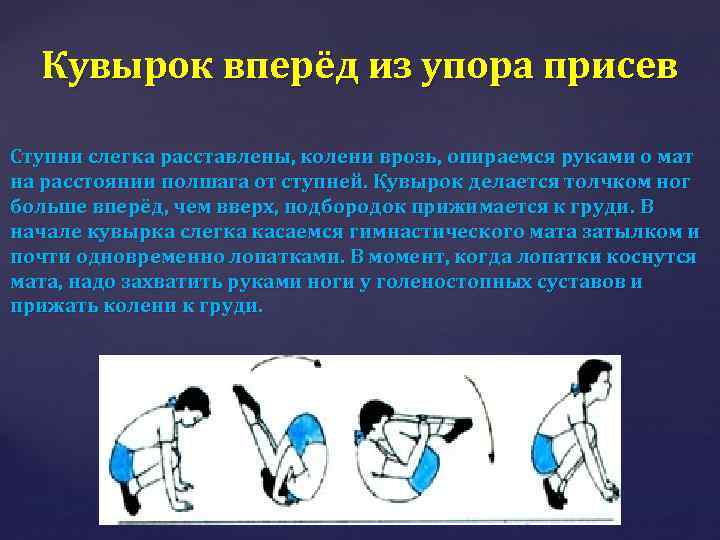 Кувырок вперёд из упора присев

Ступни слегка расставлены, колени врозь, опираемся руками о мат на расстоянии полшага от ступней. Кувырок делается толчком ног больше вперёд, чем вверх, подбородок прижимается к груди. В начале кувырка слегка касаемся гимнастического мата затылком и почти одновременно лопатками. В момент, когда лопатки коснутся мата, надо захватить руками ноги у голеностопных суставов и прижать колени к груди.