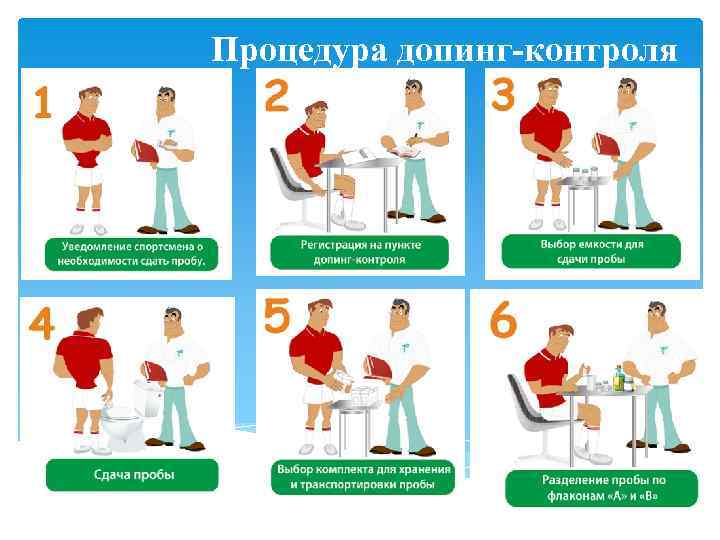 Процедура допинг-контроля

1
Уведомление спортсмена о необходимости сдать пробу.

2
Регистрация на пункте допинг-контроля

3
Выбор емкости для сдачи пробы

4
Сдача пробы

5
Выбор комплекта для хранения и транспортировки пробы

6
Разделение пробы по флаконам «А» и «В»