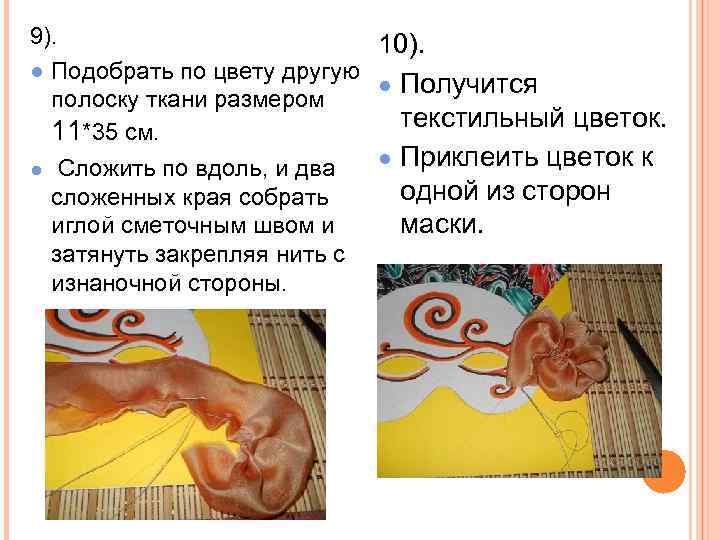 9).

Подобрать по цвету другую полоску ткани размером 11*35 см.

Сложить по вдоль, и два сложенных края собрать иглой сметочным швом и затянуть закрепляя нить с изнаночной стороны.

10).

Получится текстильный цветок.

Приклеить цветок к одной из сторон маски.