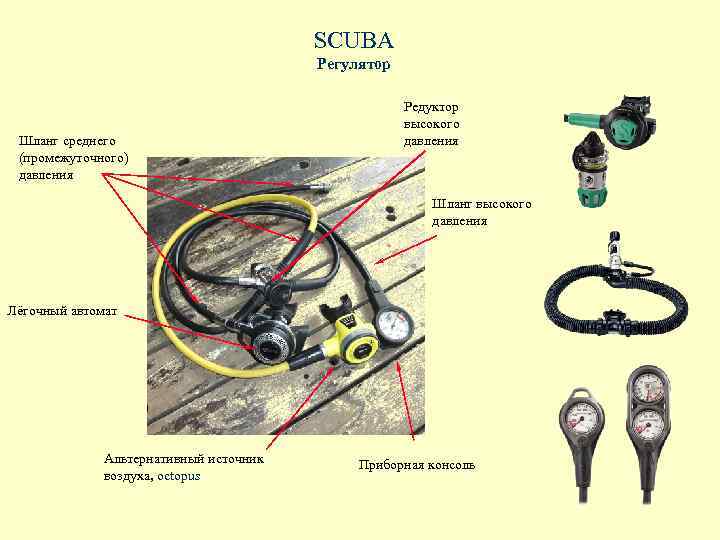 SCUBA
Регулятор

Шланг среднего (промежуточного) давления

Редуктор высокого давления

Шланг высокого давления

Лёгочный автомат

Альтернативный источник воздуха, octopus

Приборная консоль