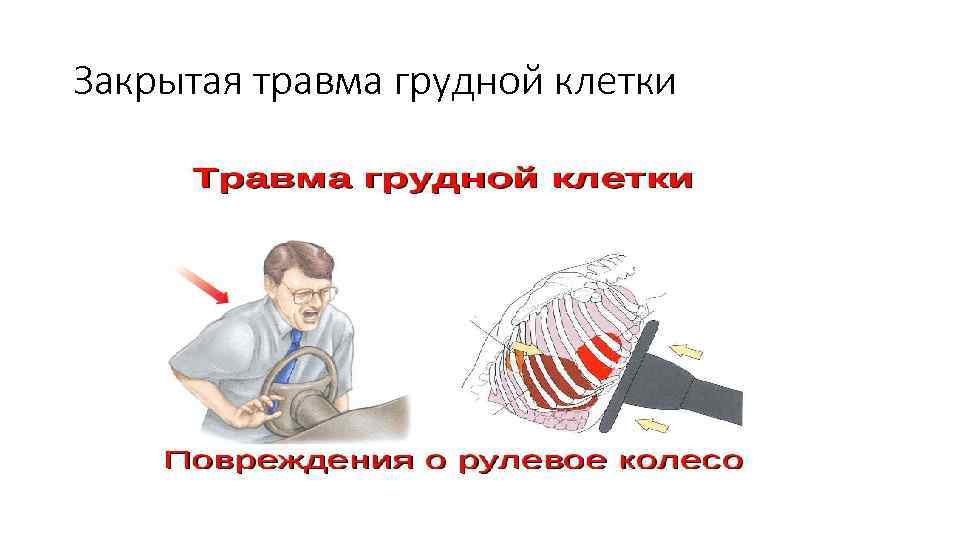 Закрытая травма грудной клетки

Травма грудной клетки

Повреждения о рулевое колесо