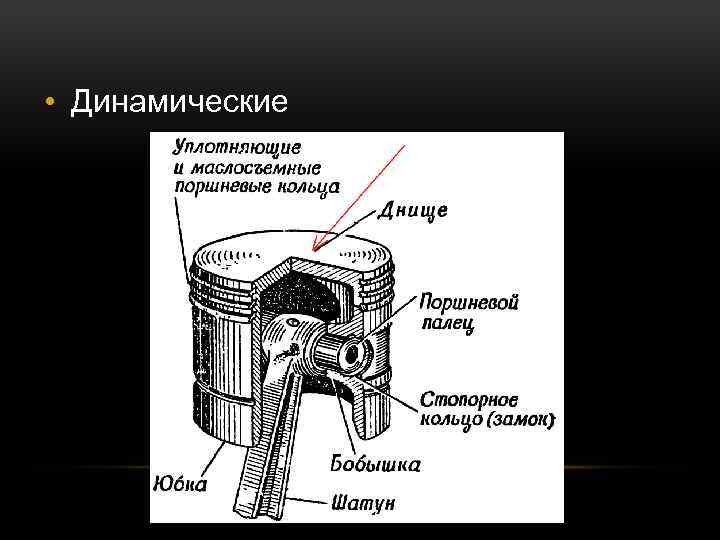 • Динамические

Уплотняющие и маслосъемные поршневые кольца

Днище

Поршневой палец

Стопорное кольцо (замок)

Бобышка

Юбка

Шатун