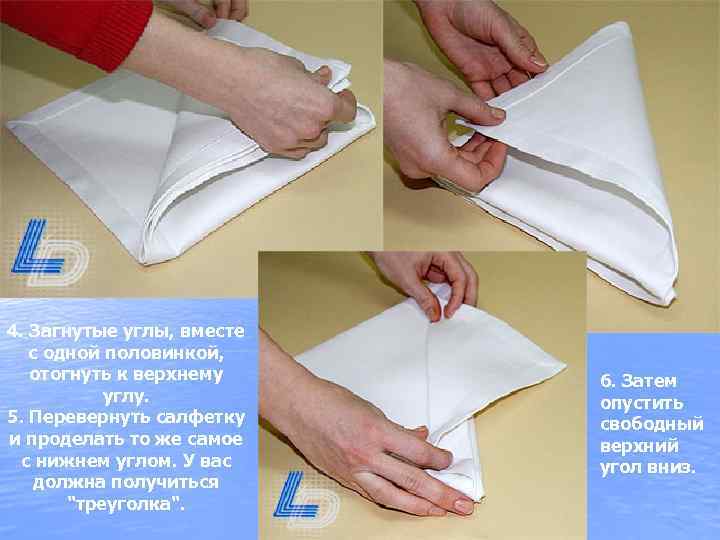 4. Загнутые углы, вместе с одной половинкой, отогнуть к верхнему углу.
5. Перевернуть салфетку и проделать то же самое с нижнем углом. У вас должна получиться "треуголка".

6. Затем опустить свободный верхний угол вниз.