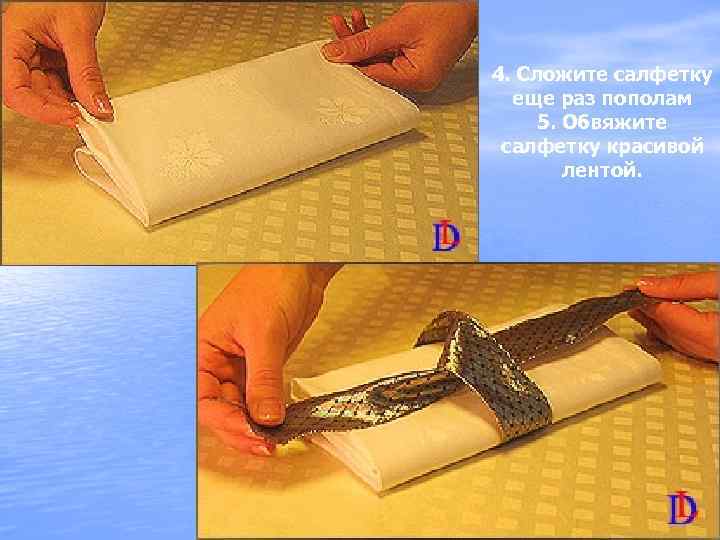 4. Сложите салфетку еще раз пополам
5. Обвяжите салфетку красивой лентой.

DL

DL