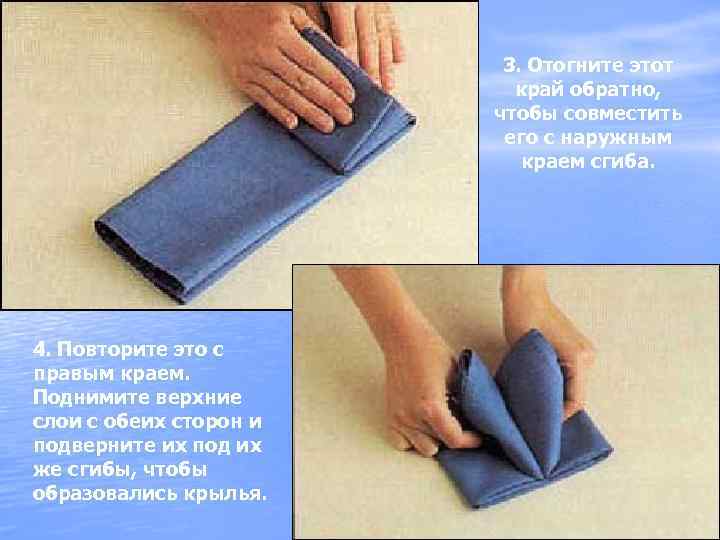 3. Отогните этот край обратно, чтобы совместить его с наружным краем сгиба.

4. Повторите это с правым краем. Поднимите верхние слои с обеих сторон и подверните их под их же сгибы, чтобы образовались крылья.