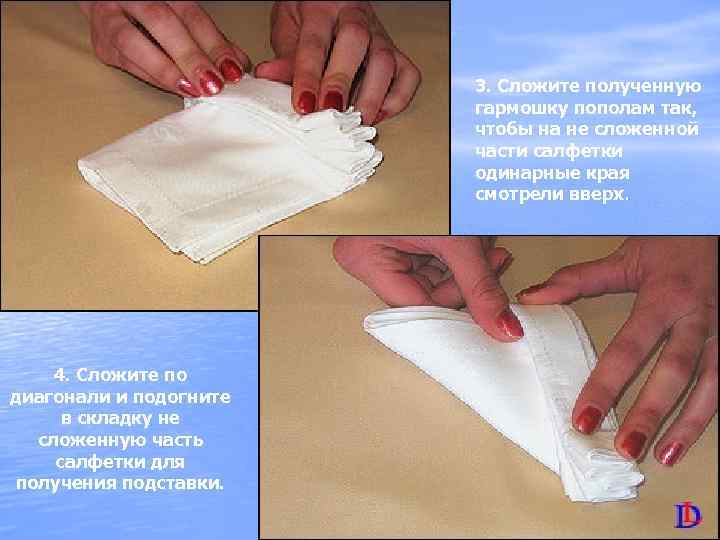 3. Сложите полученную гармошку пополам так, чтобы на не сложенной части салфетки одинарные края смотрели вверх.

4. Сложите по диагонали и подогните в складку не сложенную часть салфетки для получения подставки.

D