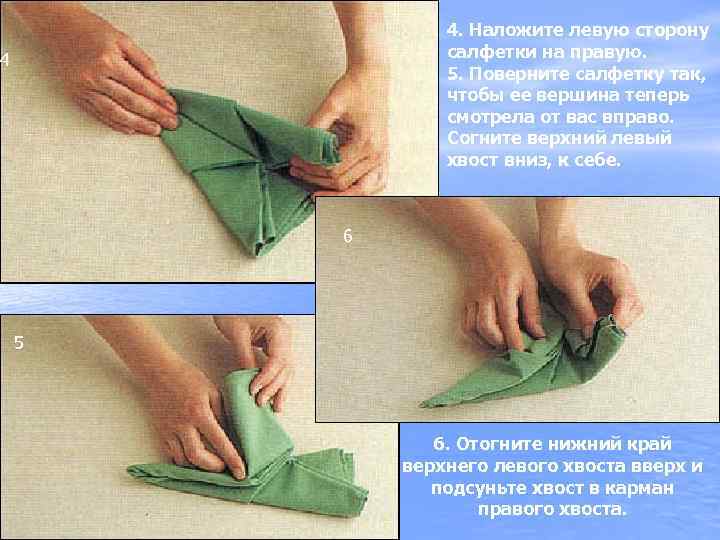 4

4. Наложите левую сторону салфетки на правую.
5. Поверните салфетку так, чтобы ее вершина теперь смотрела от вас вправо. Согните верхний левый хвост вниз, к себе.

6

5

6. Отогните нижний край верхнего левого хвоста вверх и подсуньте хвост в карман правого хвоста.