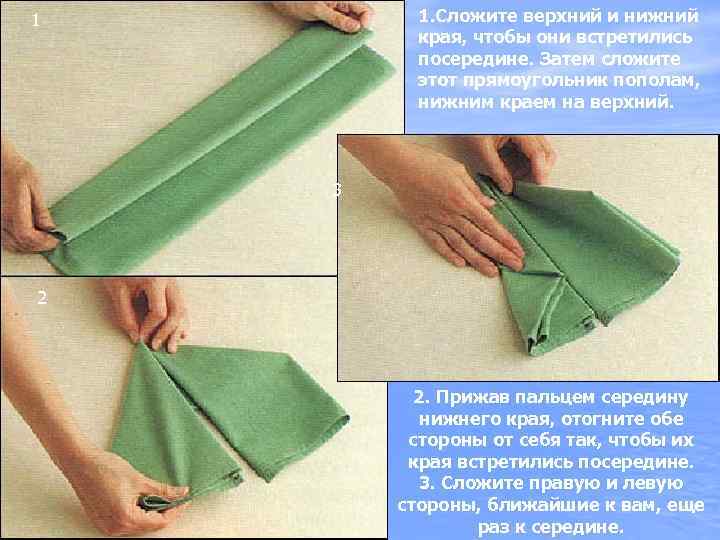 1

1.Сложите верхний и нижний края, чтобы они встретились посередине. Затем сложите этот прямоугольник пополам, нижним краем на верхний.

3

2

2. Прижав пальцем середину нижнего края, отогните обе стороны от себя так, чтобы их края встретились посередине.
3. Сложите правую и левую стороны, ближайшие к вам, еще раз к середине.