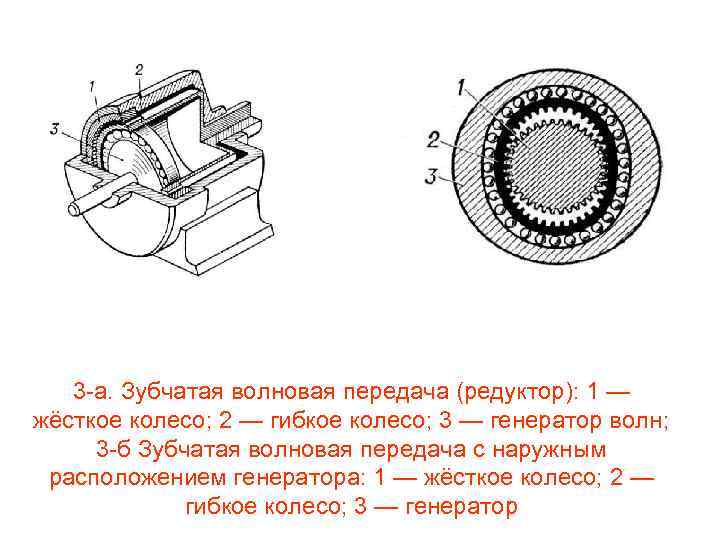 2
1
3

1
2
3

3-а. Зубчатая волновая передача (редуктор): 1 — жёсткое колесо; 2 — гибкое колесо; 3 — генератор волн;
3-б Зубчатая волновая передача с наружным расположением генератора: 1 — жёсткое колесо; 2 — гибкое колесо; 3 — генератор