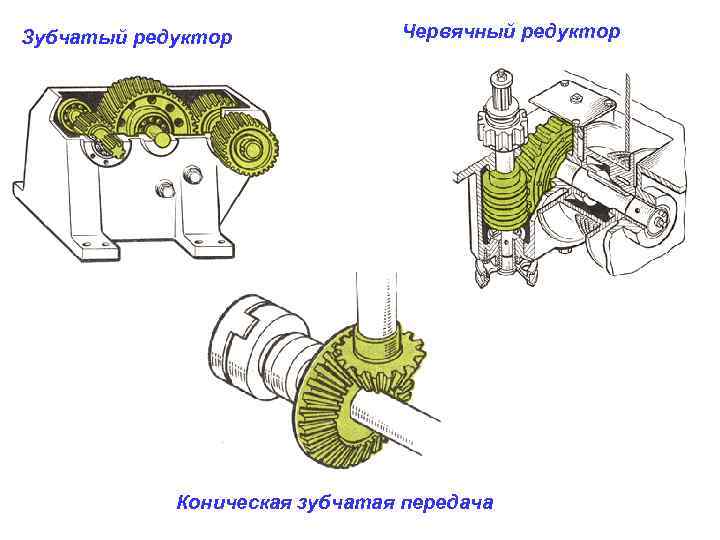 Зубчатый редуктор

Червячный редуктор

Коническая зубчатая передача