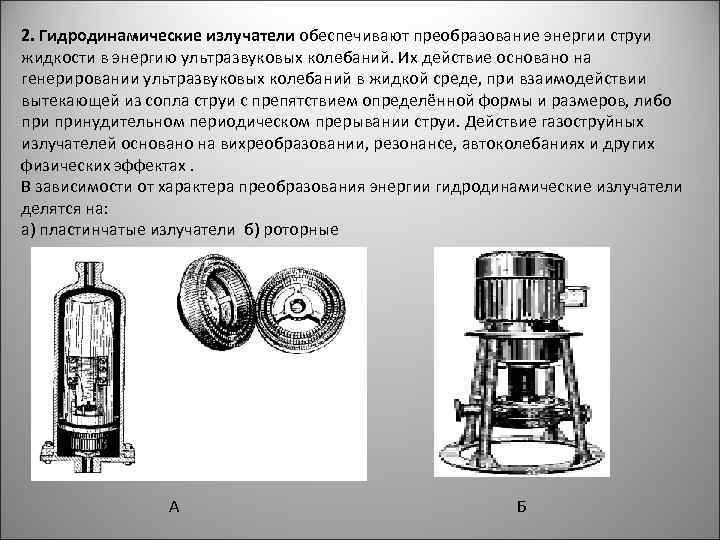 2. Гидродинамические излучатели обеспечивают преобразование энергии струи жидкости в энергию ультразвуковых колебаний. Их действие основано на генерировании ультразвуковых колебаний в жидкой среде, при взаимодействии вытекающей из сопла струи с препятствием определённой формы и размеров, либо при принудительном периодическом прерывании струи. Действие газоструйных излучателей основано на вихреобразовании, резонансе, автоколебаниях и других физических эффектах .
В зависимости от характера преобразования энергии гидродинамические излучатели делятся на:
а) пластинчатые излучатели б) роторные

А

Б