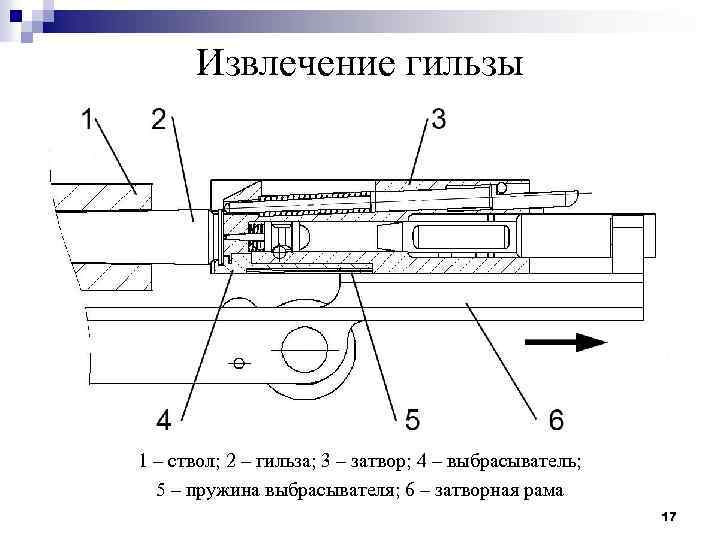 Извлечение гильзы

1
2
3
4
5
6

1 – ствол; 2 – гильза; 3 – затвор; 4 – выбрасыватель;
5 – пружина выбрасывателя; 6 – затворная рама

17