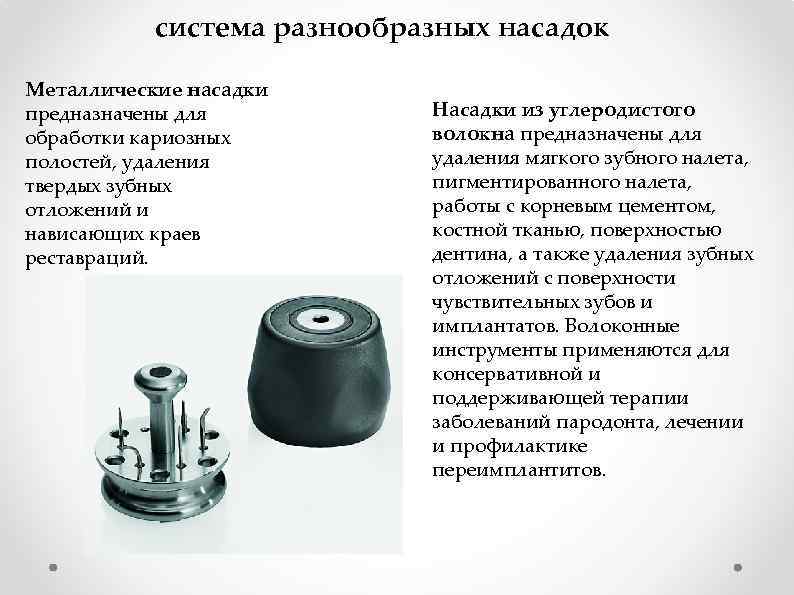 система разнообразных насадок

Металлические насадки предназначены для обработки кариозных полостей, удаления твердых зубных отложений и нависающих краев реставраций.

Насадки из углеродистого волокна предназначены для удаления мягкого зубного налета, пигментированного налета, работы с корневым цементом, костной тканью, поверхностью дентина, а также удаления зубных отложений с поверхности чувствительных зубов и имплантатов. Волоконные инструменты применяются для консервативной и поддерживающей терапии заболеваний пародонта, лечении и профилактике переимплантитов.