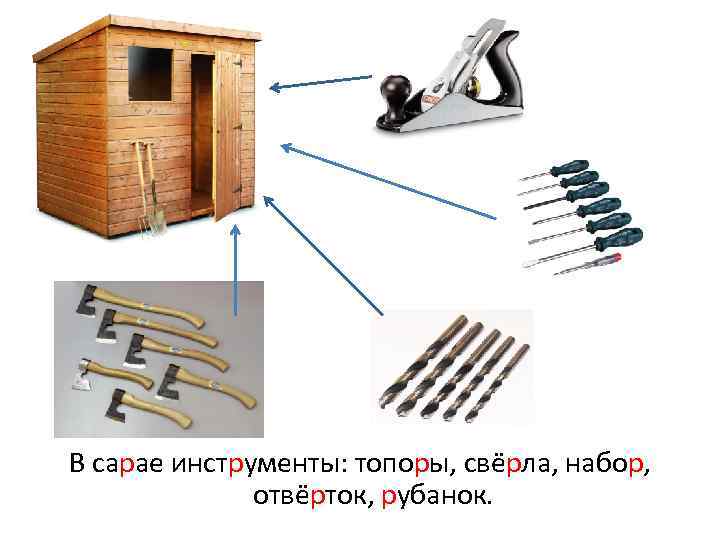 В сарае инструменты: топоры, свёрла, набор, отвёрток, рубанок.