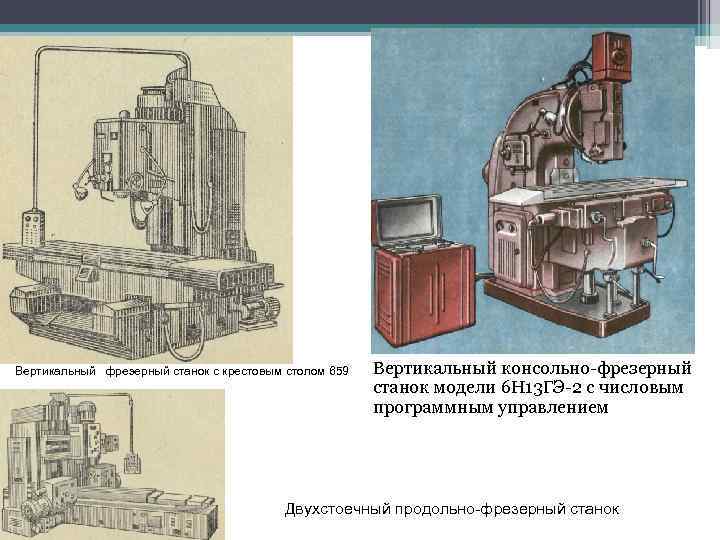 Вертикальный фрезерный станок с крестовым столом 659

Вертикальный консольно-фрезерный станок модели 6Н13ГЭ-2 с числовым программным управлением

Двухстоечный продольно-фрезерный станок