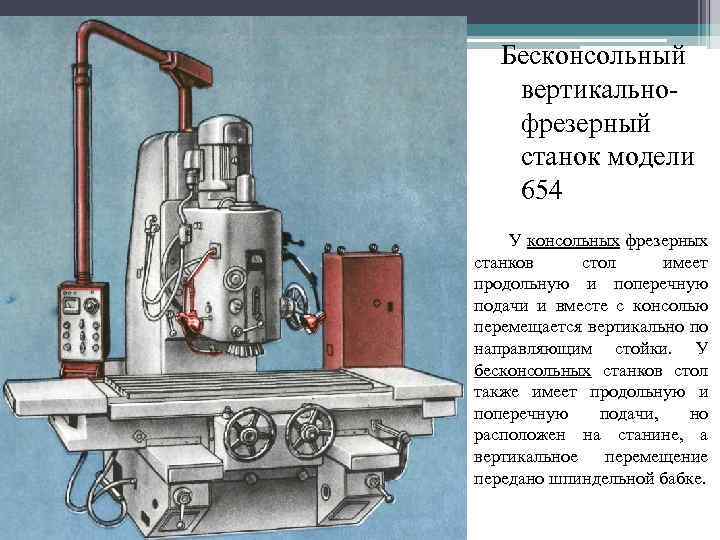 Бесконсольный вертикально-фрезерный станок модели 654

У консольных фрезерных станков стол имеет продольную и поперечную подачи и вместе с консолью перемещается вертикально по направляющим стойки. У бесконсольных станков стол также имеет продольную и поперечную подачи, но расположен на станине, а вертикальное перемещение передано шпиндельной бабке.