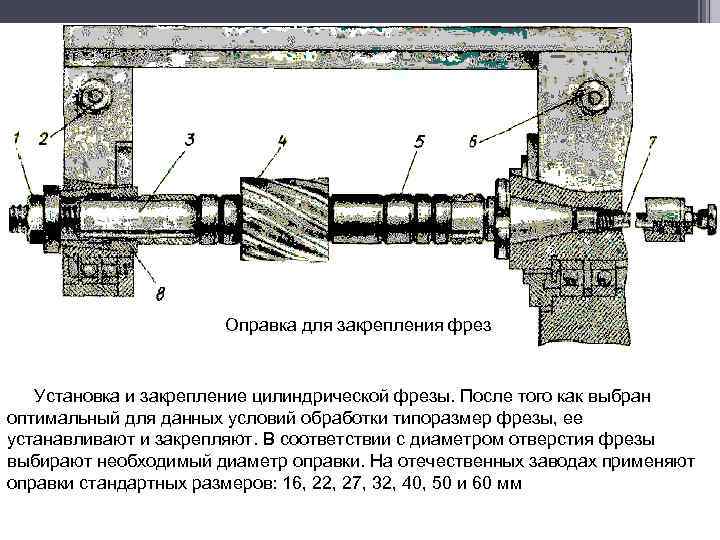 1
2
3
4
5
6
7
8

Оправка для закрепления фрез

Установка и закрепление цилиндрической фрезы. После того как выбран оптимальный для данных условий обработки типоразмер фрезы, ее устанавливают и закрепляют. В соответствии с диаметром отверстия фрезы выбирают необходимый диаметр оправки. На отечественных заводах применяют оправки стандартных размеров: 16, 22, 27, 32, 40, 50 и 60 мм