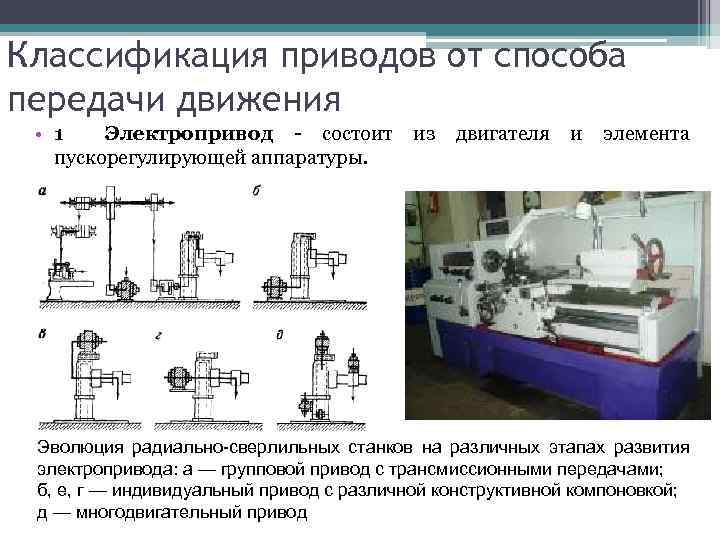 Классификация приводов от способа передачи движения

• 1 Электропривод - состоит из двигателя и элемента пускорегулирующей аппаратуры.

а

б

в

г

д

Эволюция радиально-сверлильных станков на различных этапах развития электропривода: а — групповой привод с трансмиссионными передачами; б, е, г — индивидуальный привод с различной конструктивной компоновкой; д — многодвигательный привод