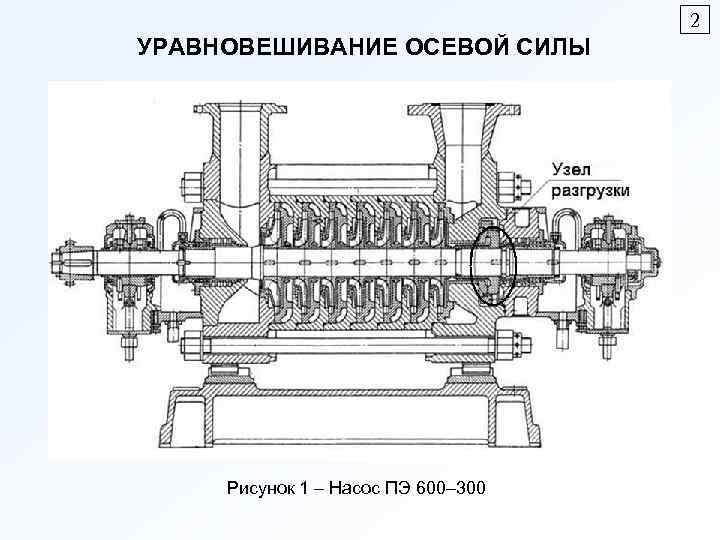 2

УРАВНОВЕШИВАНИЕ ОСЕВОЙ СИЛЫ

Узел разгрузки

Рисунок 1 – Насос ПЭ 600–300