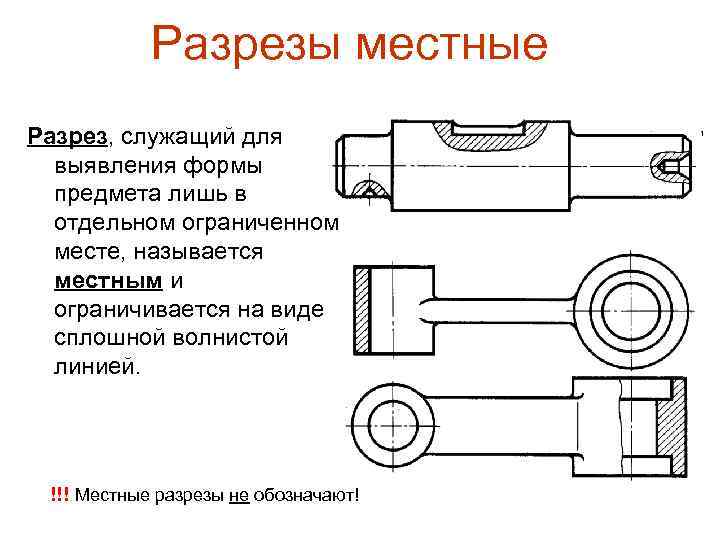 Разрезы местные

Разрез, служащий для выявления формы предмета лишь в отдельном ограниченном месте, называется местным и ограничивается на виде сплошной волнистой линией.

!!! Местные разрезы не обозначают!