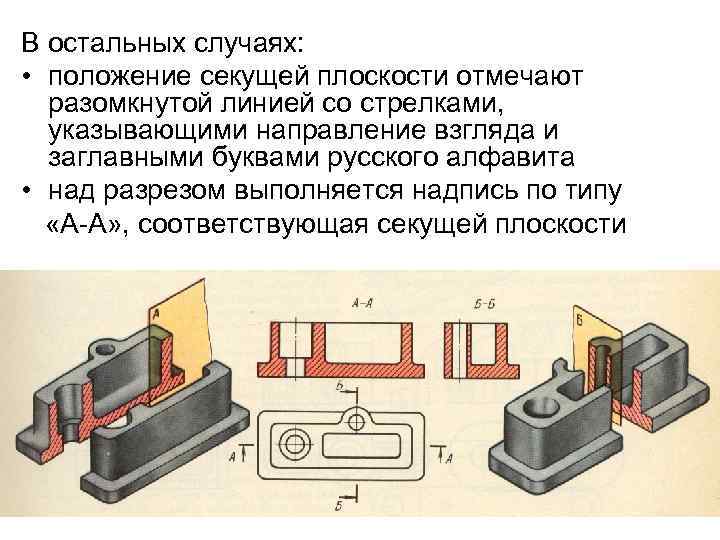 В остальных случаях:
• положение секущей плоскости отмечают разомкнутой линией со стрелками, указывающими направление взгляда и заглавными буквами русского алфавита
• над разрезом выполняется надпись по типу «А-А», соответствующая секущей плоскости

А

А-А

Б-Б

Б

Б

А

А

Б