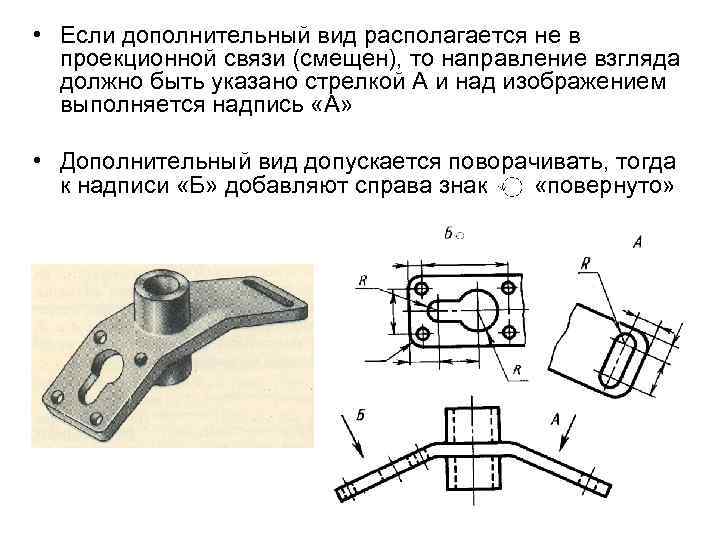 • Если дополнительный вид располагается не в проекционной связи (смещен), то направление взгляда должно быть указано стрелкой А и над изображением выполняется надпись «А»

• Дополнительный вид допускается поворачивать, тогда к надписи «Б» добавляют справа знак «повернуто»

Б

А

R

R

R

Б

А