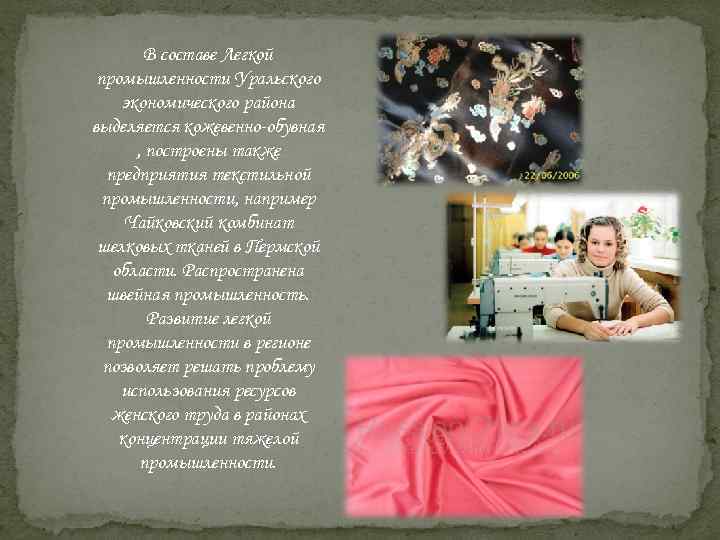 В составе Легкой промышленности Уральского экономического района выделяется кожевенно-обувная , построены также предприятия текстильной промышленности, например Чайковский комбинат шелковых тканей в Пермской области. Распространена швейная промышленность. Развитие легкой промышленности в регионе позволяет решать проблему использования ресурсов женского труда в районах концентрации тяжелой промышленности.

22/06/2006